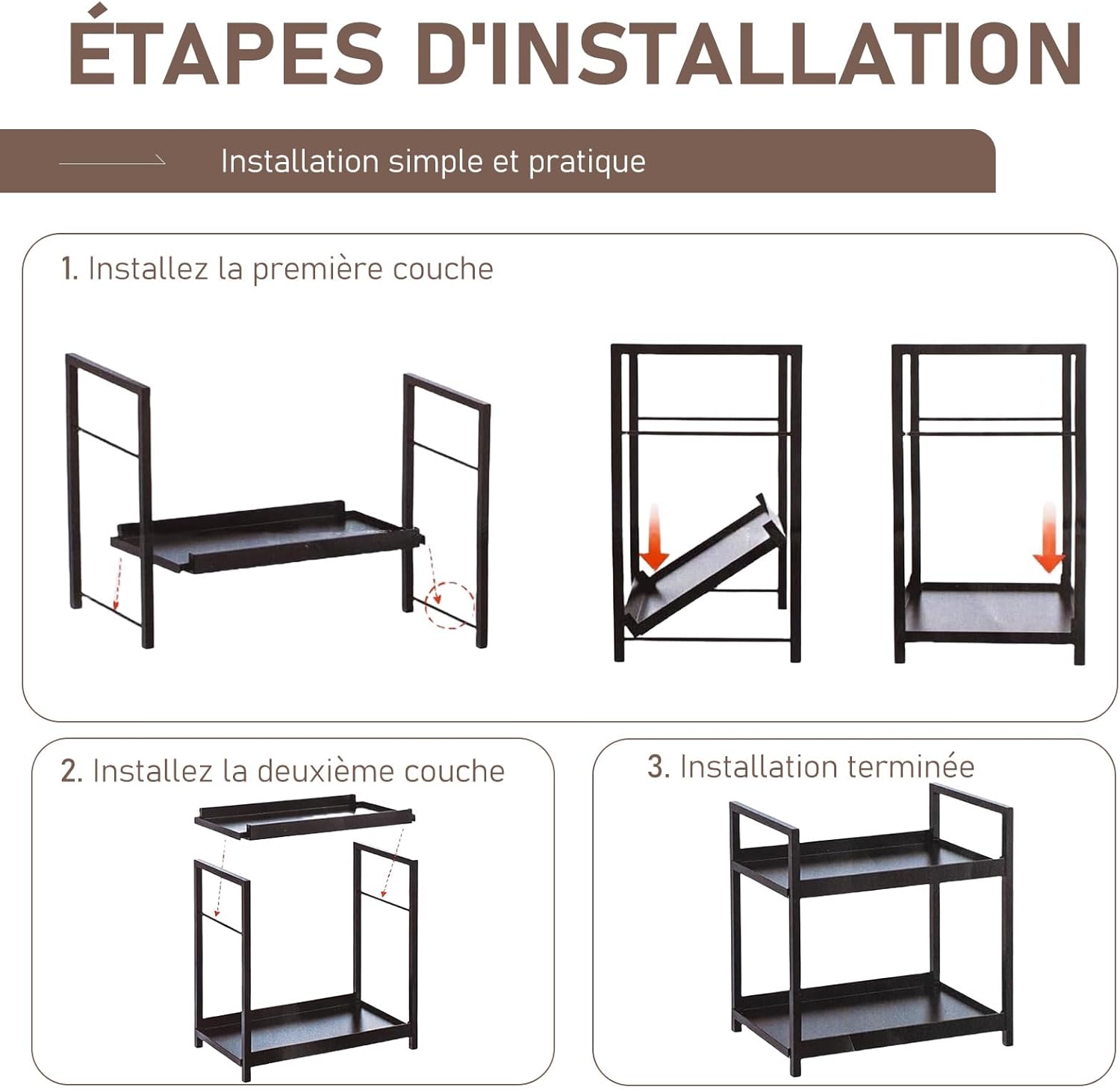 ÉTAPES D'INSTALLATION

Installation simple et pratique

1. Installez la première couche

2. Installez la deuxième couche

3. Installation terminée