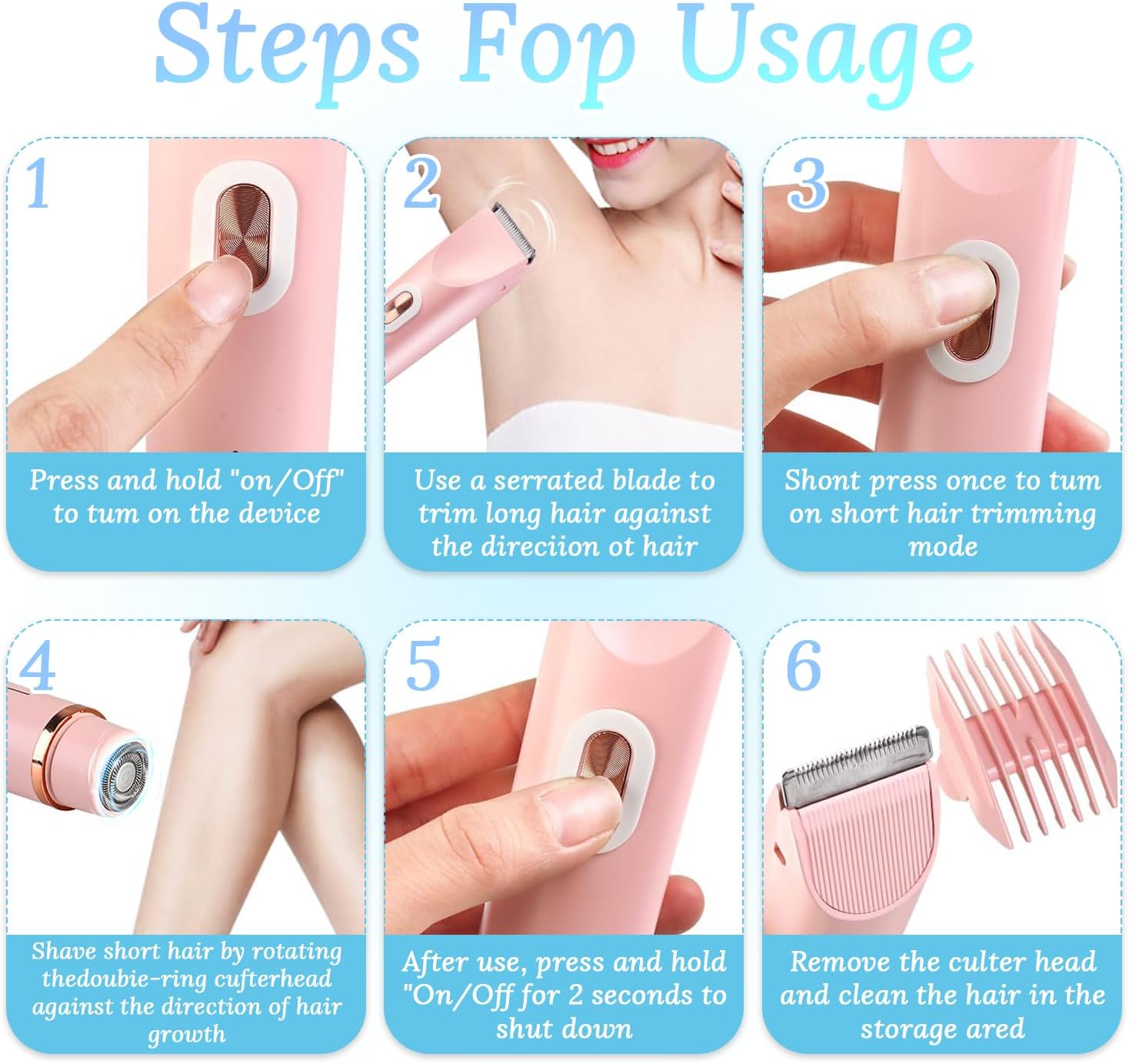 Steps Fop Usage

1

Press and hold "on/Off" to tum on the device

2

Use a serrated blade to trim long hair against the direciion ot hair

3

Shont press once to tum on short hair trimming mode

4

Shave short hair by rotating thedoubie-ring cufterhead against the direction of hair growth

5

After use, press and hold "On/Off for 2 seconds to shut down

6

Remove the culter head and clean the hair in the storage ared