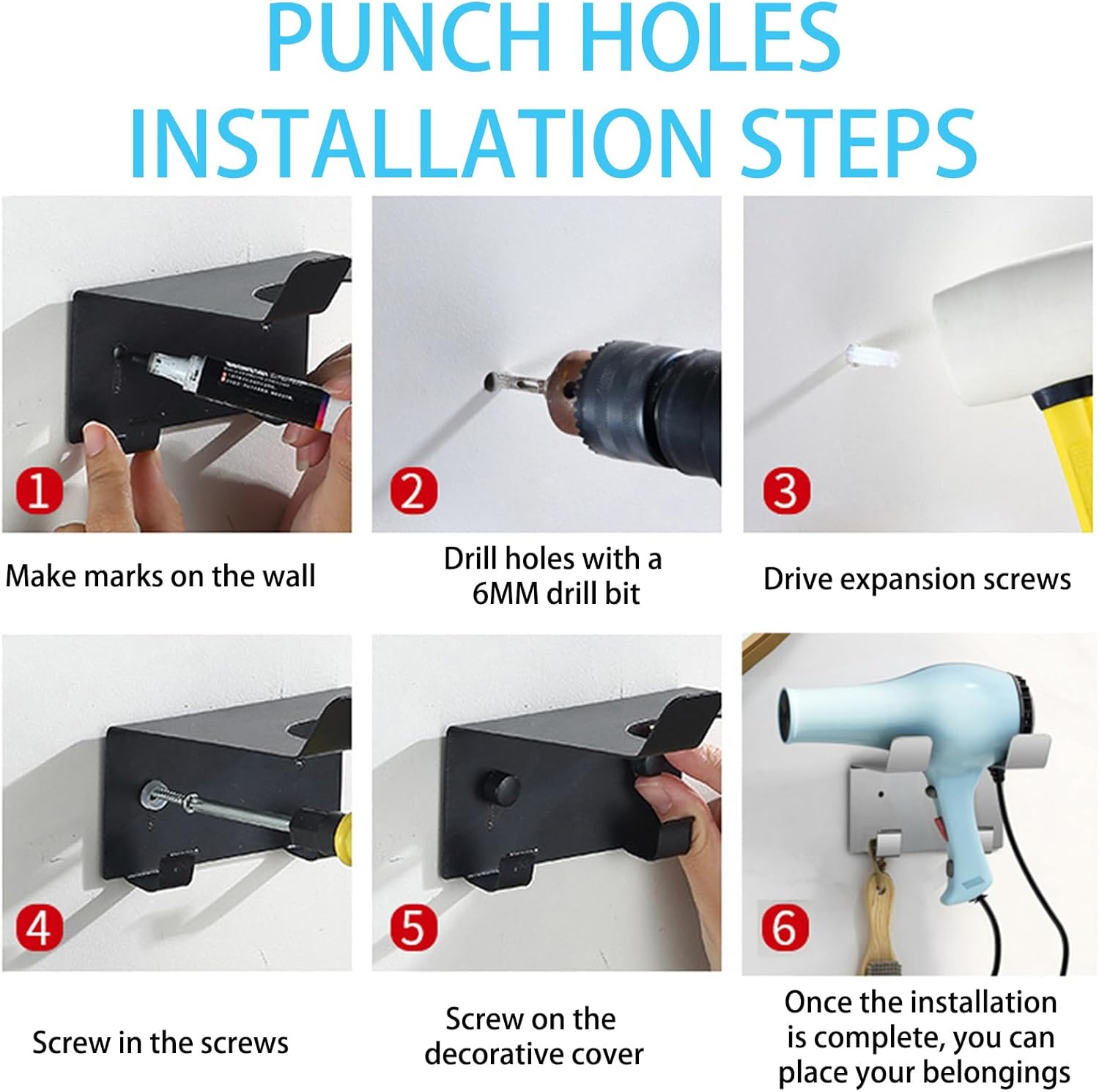 PUNCH HOLES INSTALLATION STEPS

1

Make marks on the wall

2

Drill holes with a 6MM drill bit

3

Drive expansion screws

4

Screw in the screws

5

Screw on the decorative cover

6

Once the installation is complete, you can place your belongings