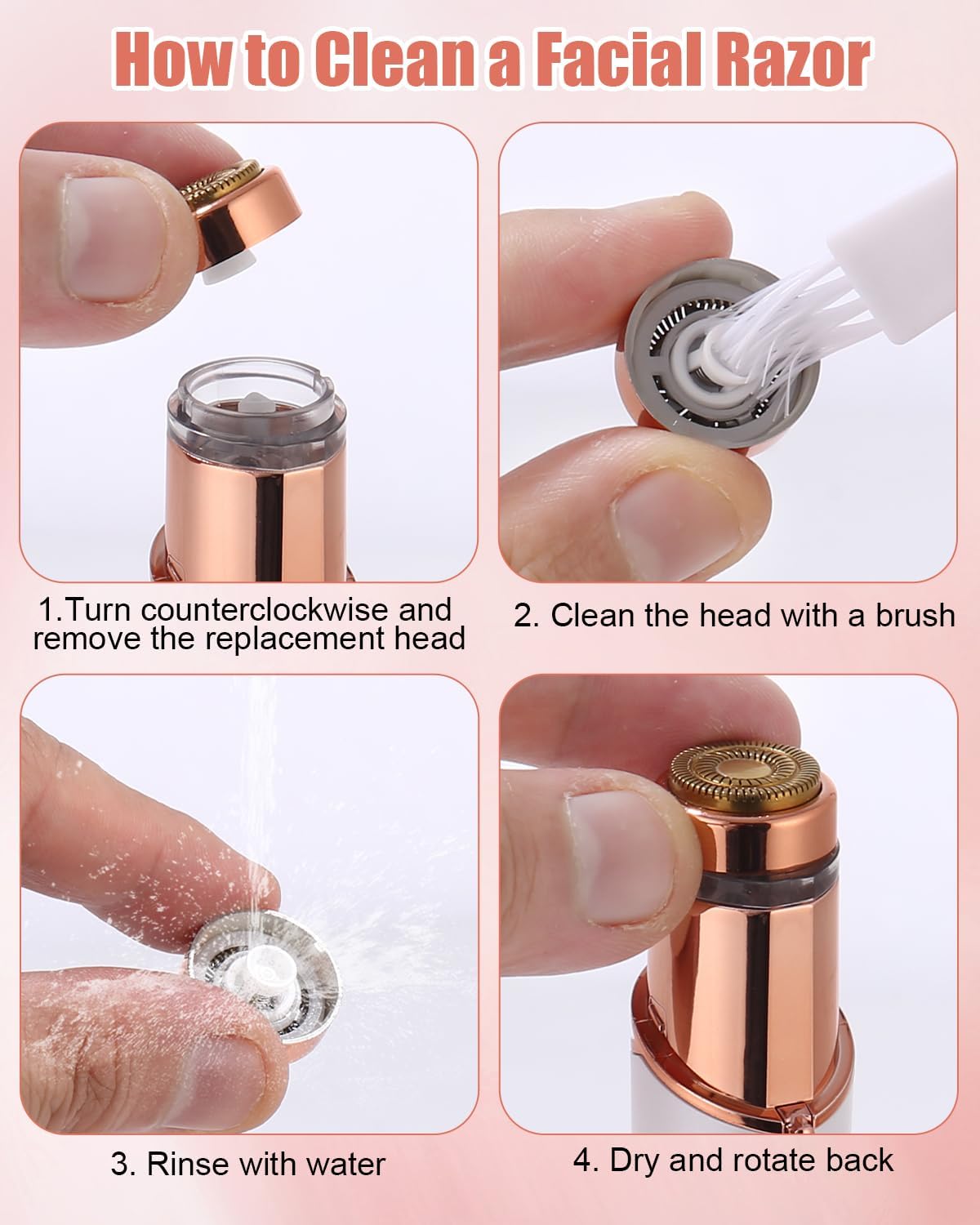 How to Clean a Facial Razor

1.Turn counterclockwise and remove the replacement head

2. Clean the head with a brush

3. Rinse with water

4. Dry and rotate back