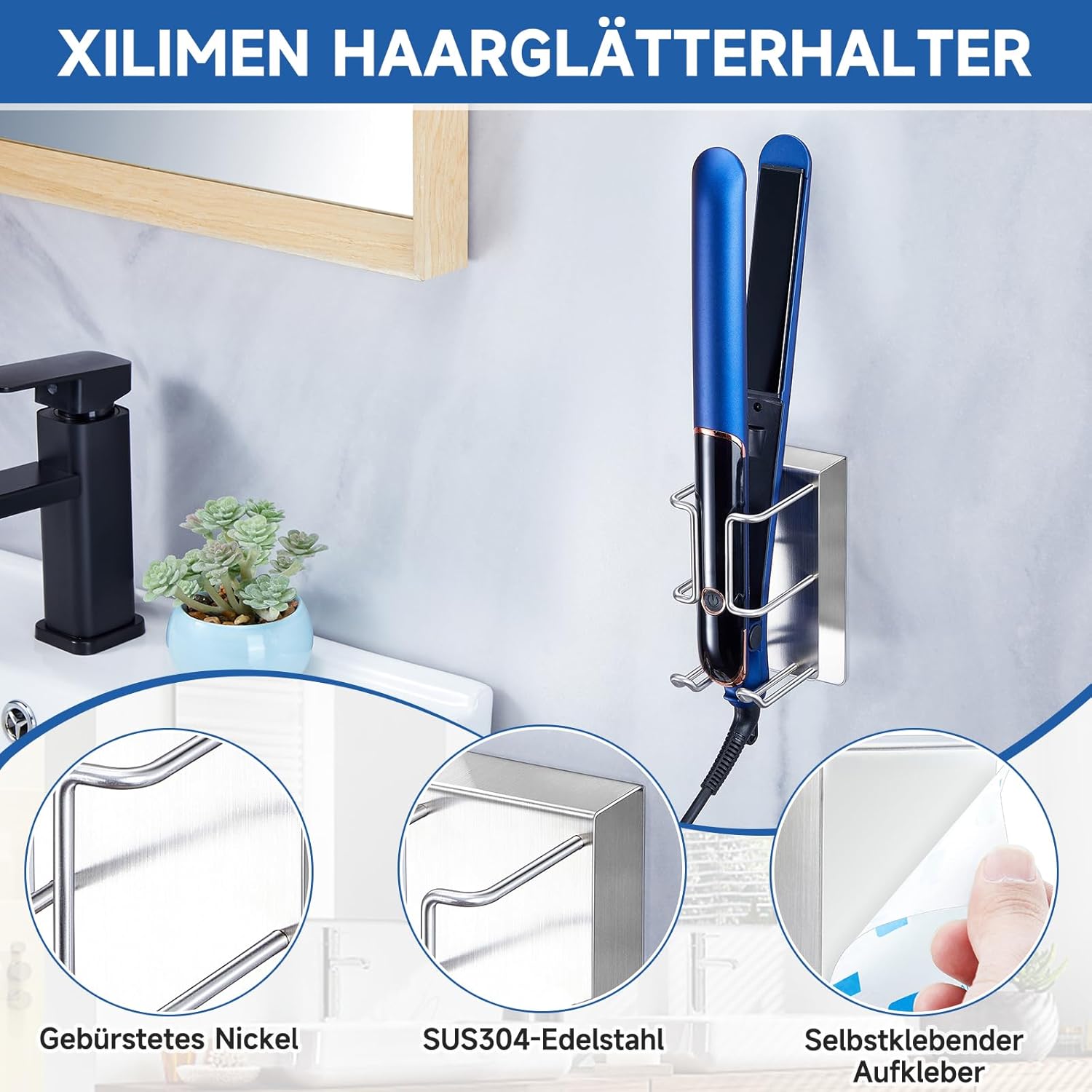 XILIMEN HAARGLÄTTERHALTER

Gebürstetes Nickel

SUS304-Edelstahl

Selbstklebender Aufkleber