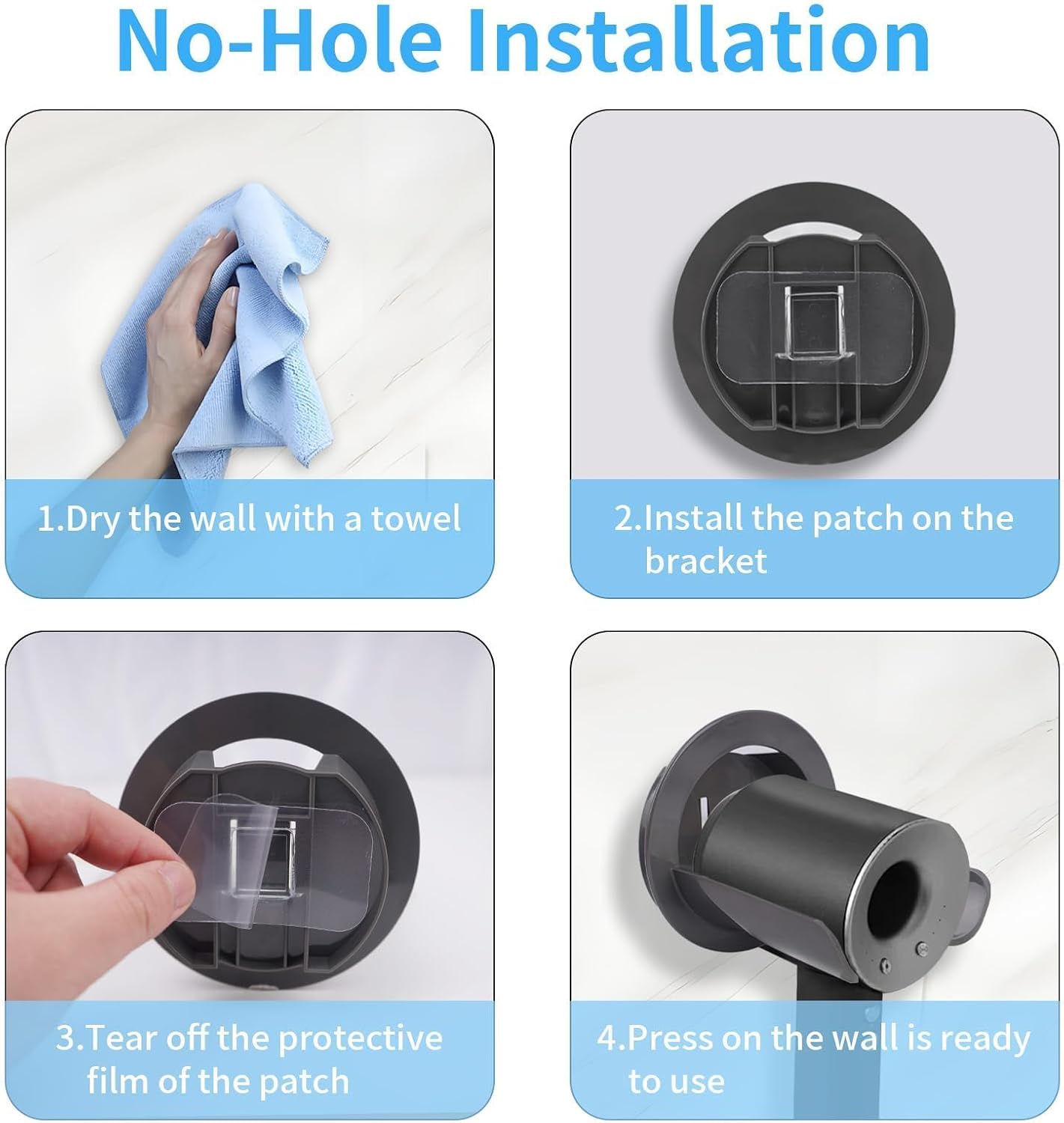 No-Hole Installation

1.Dry the wall with a towel

2.Install the patch on the bracket

3.Tear off the protective film of the patch

4.Press on the wall is ready to use