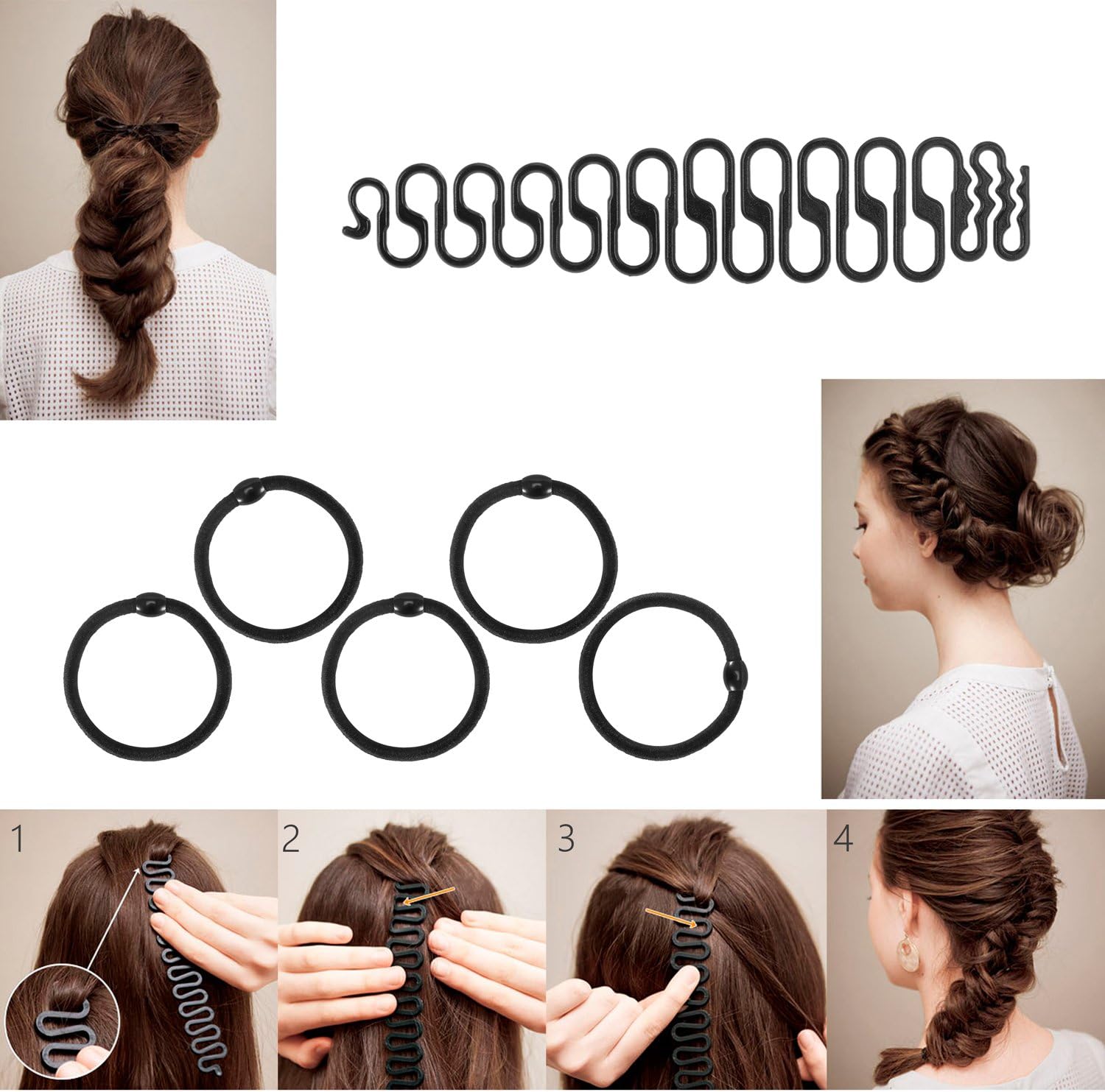 1
2
3
4